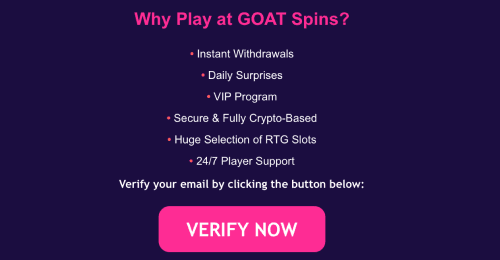 Why Play at GOAT Spins?

• Instant Withdrawals

• Daily Surprises

• VIP Program

• Secure & Fully Crypto-Based

• Huge Selection of RTG Slots

• 24/7 Player Support

Verify your email by clicking the button below:

VERIFY NOW